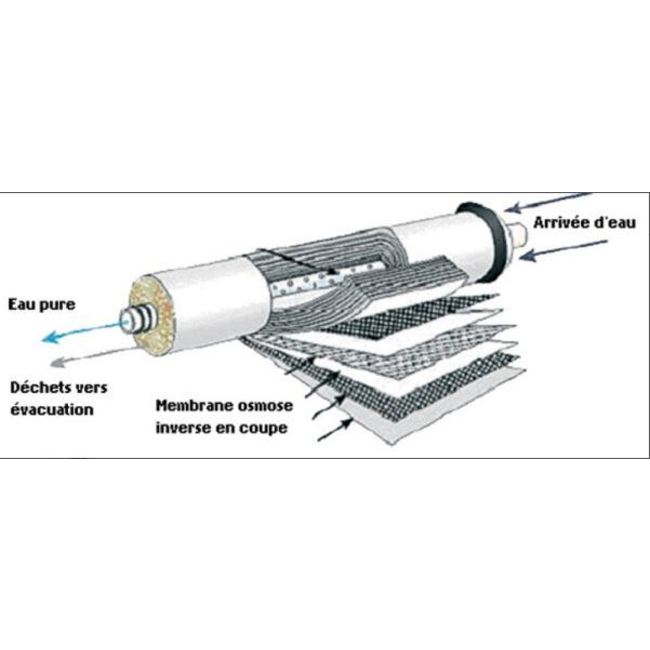 Arrivée d'eau

Eau pure

Déchets vers évacuation

Membrane osmose inverse en coupe