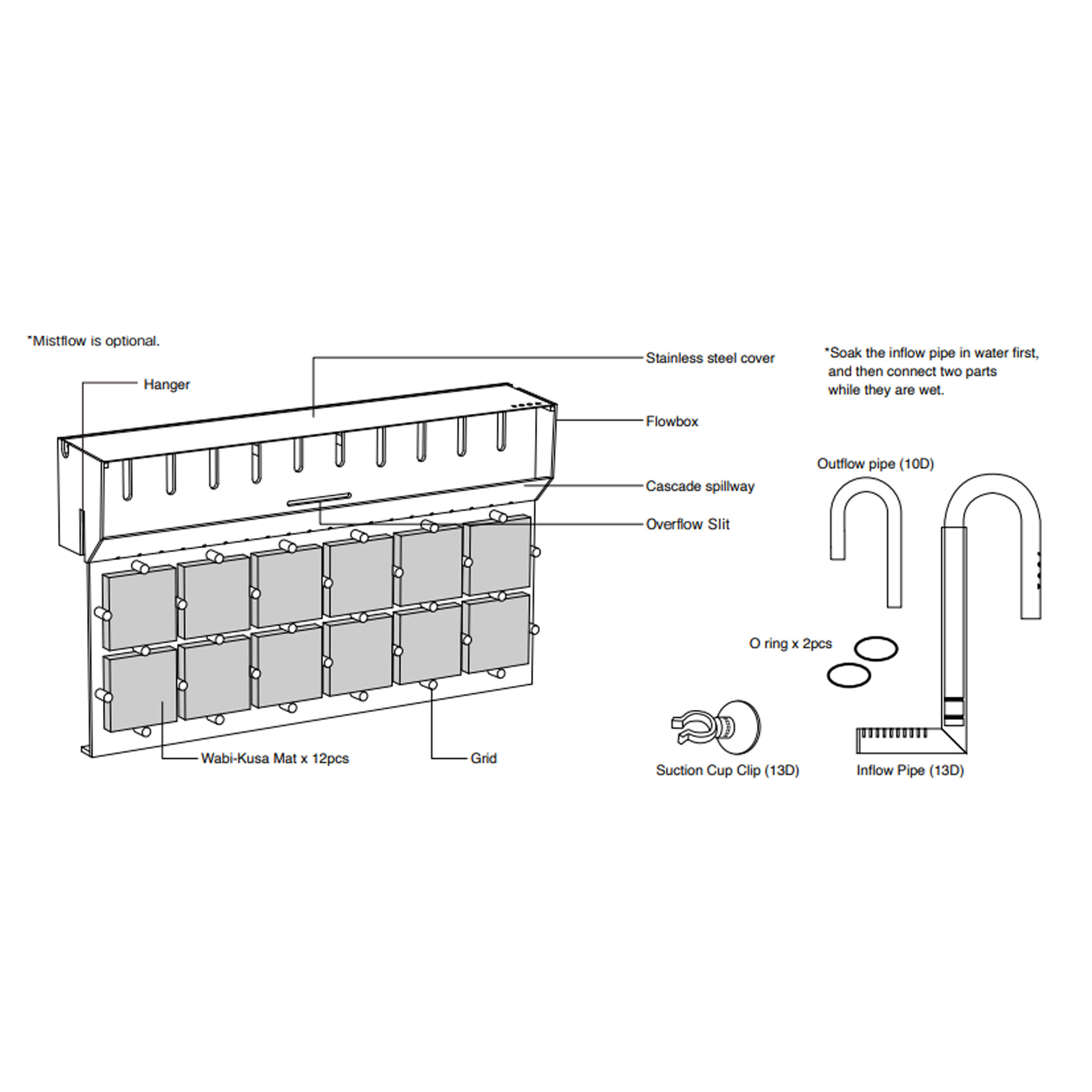 *Mistflow is optional.

Hanger

Stainless steel cover

Flowbox

Cascade spillway

Overflow Slit

Wabi-Kusa Mat x 12pcs

Grid

*Soak the inflow pipe in water first, and then connect two parts while they are wet.

Outflow pipe (10D)

O ring x 2pcs

Suction Cup Clip (13D)

Inflow Pipe (13D)